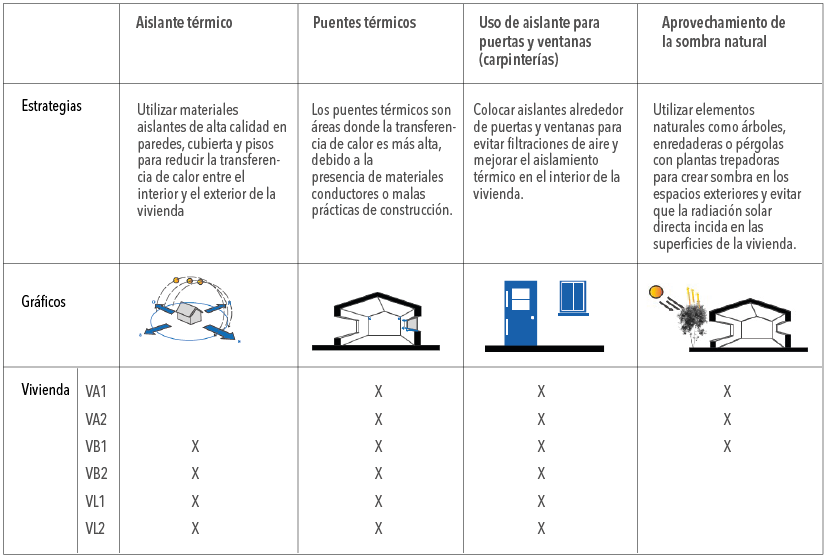 | | | Aislante térmico | Puentes térmicos | Uso de aislante para puertas y ventanas (carpinterías) | Aprovechamiento de la sombra natural |
|---|---|---|---|---|---|
| Estrategias | | Utilizar materiales aislantes de alta calidad en paredes, cubierta y pisos para reducir la transferencia de calor entre el interior y el exterior de la vivienda | Los puentes térmicos son áreas donde la transferencia de calor es más alta, debido a la presencia de materiales conductores o malas prácticas de construcción. | Colocar aislantes alrededor de puertas y ventanas para evitar filtraciones de aire y mejorar el aislamiento térmico en el interior de la vivienda. | Utilizar elementos naturales como árboles, enredaderas o pérgolas con plantas trepadoras para crear sombra en los espacios exteriores y evitar que la radiación solar directa incida en las superficies de la vivienda. |
| Gráficos | | | | | |
| Vivienda | VA1 | | X | X | X |
| | VA2 | | X | X | X |
| | VB1 | X | X | X | X |
| | VB2 | X | X | X | |
| | VL1 | X | X | X | |
| | VL2 | X | X | X | |