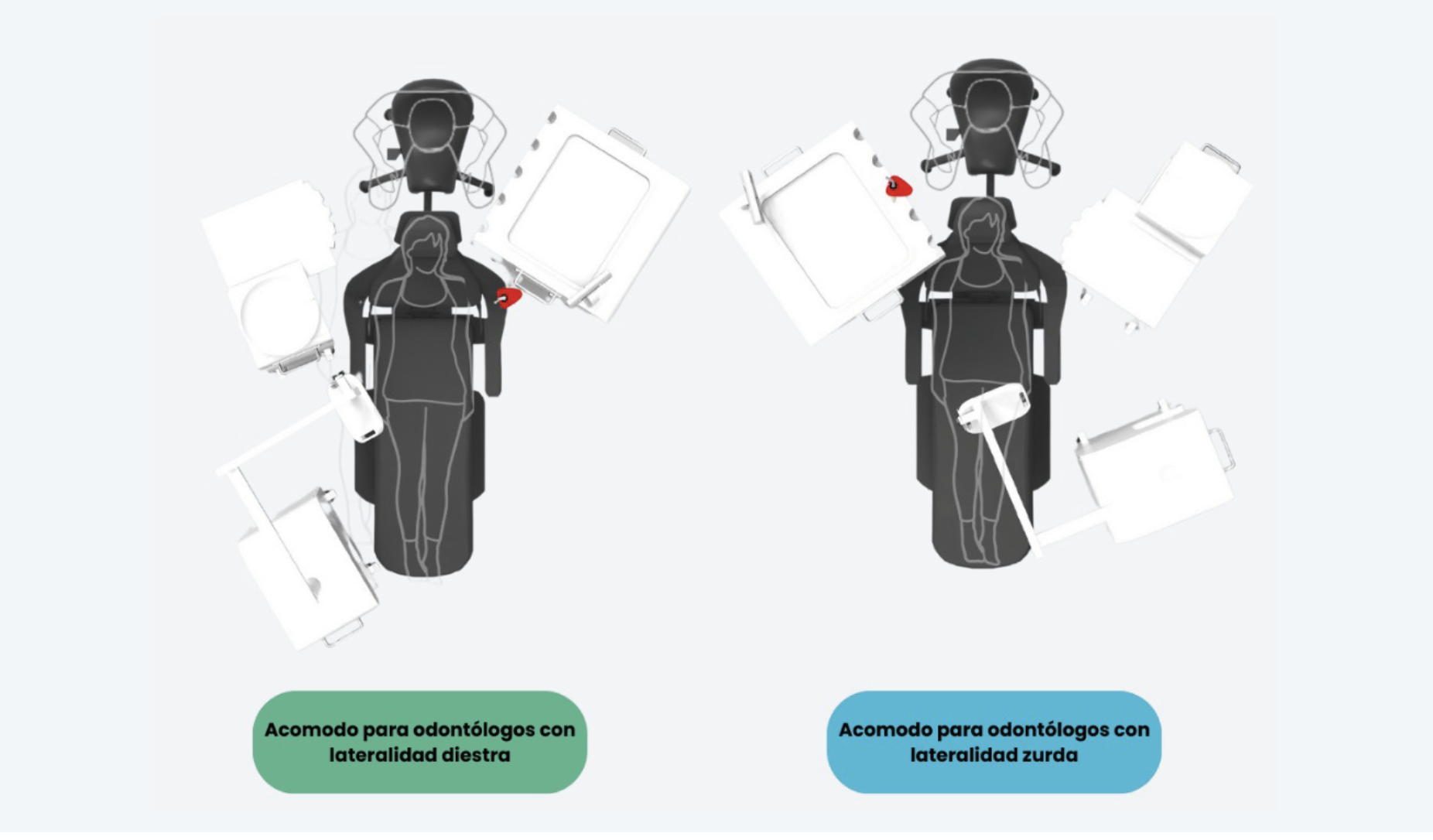 Acomodo para odontólogos con lateralidad diestra

Acomodo para odontólogos con lateralidad zurda