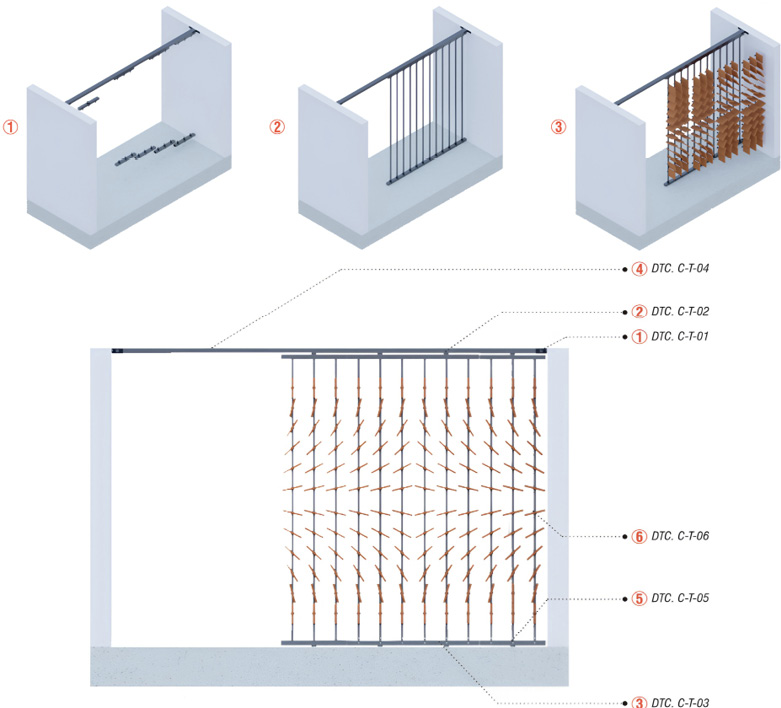 ①

②

③

④ DTC. C-T-04

② DTC. C-T-02

① DTC. C-T-01

⑥ DTC. C-T-06

⑤ DTC. C-T-05

③ DTC. C-T-03