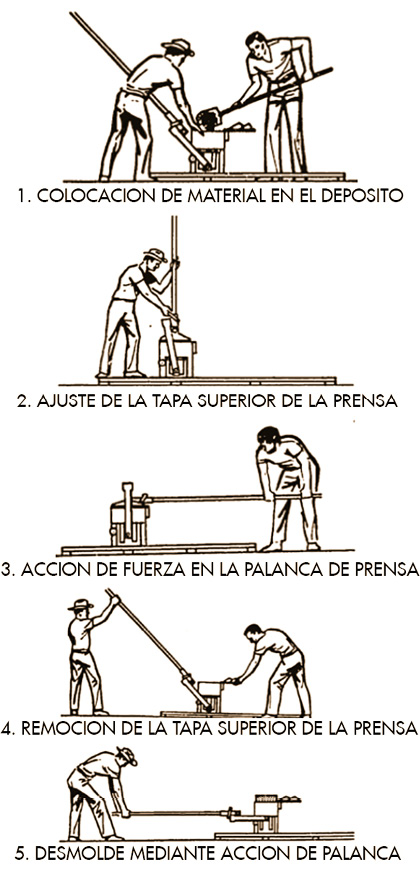 1. COLOCACION DE MATERIAL EN EL DEPOSITO

2. AJUSTE DE LA TAPA SUPERIOR DE LA PRENSA

3. ACCION DE FUERZA EN LA PALANCA DE PRENSA

4. REMOCION DE LA TAPA SUPERIOR DE LA PRENSA

5. DESMOLDE MEDIANTE ACCION DE PALANCA