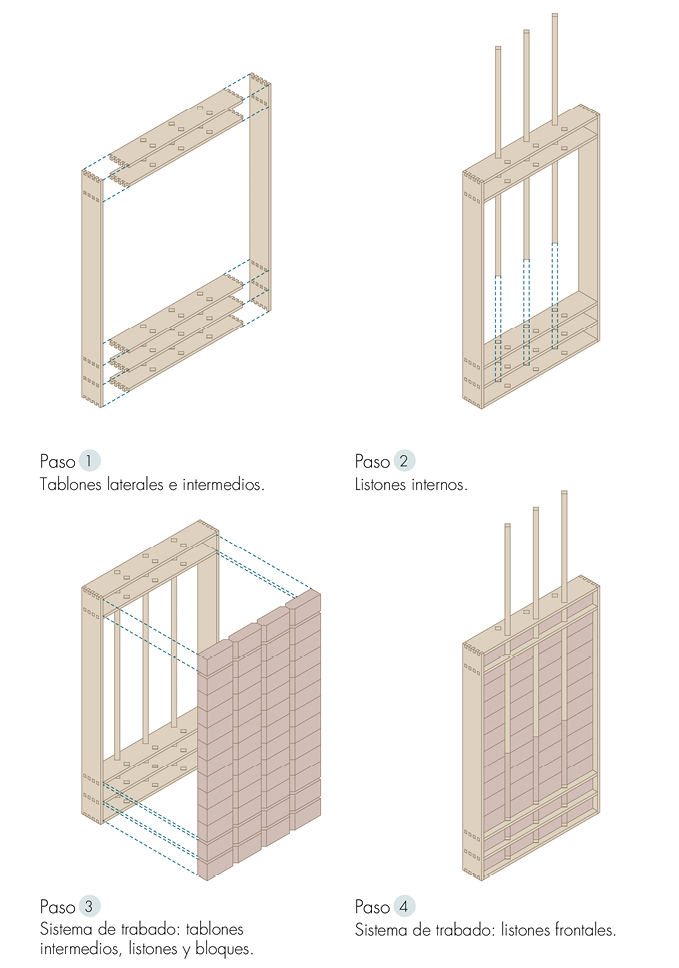 Paso 1
Tablones laterales e intermedios.

Paso 2
Listones internos.

Paso 3
Sistema de trabado: tablones intermedios, listones y bloques.

Paso 4
Sistema de trabado: listones frontales.