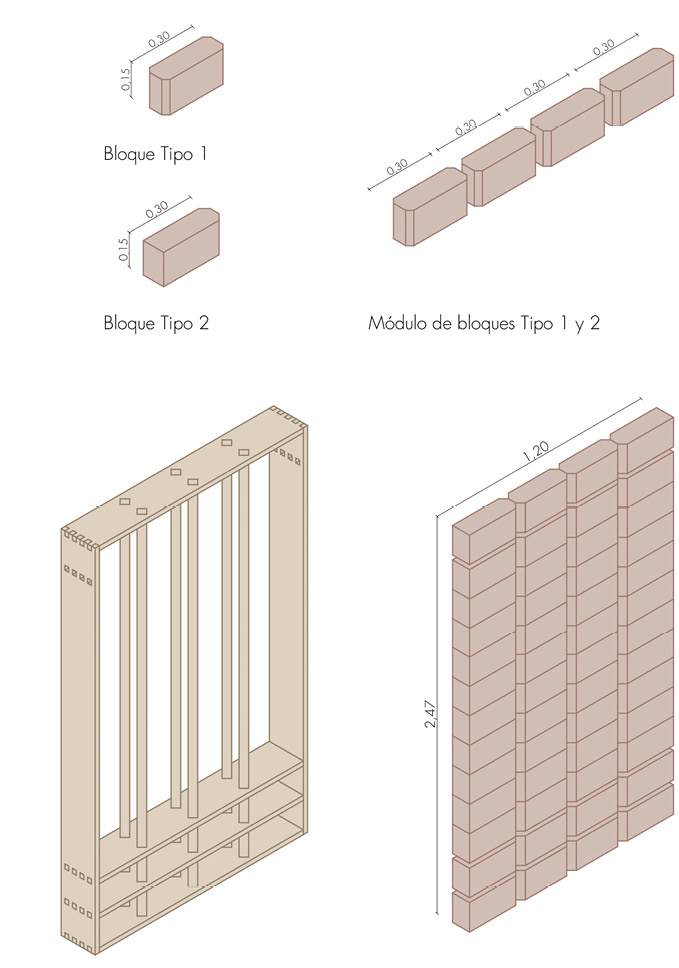 0,30
0,15
Bloque Tipo 1

0,30
0,15
Bloque Tipo 2

0,30
0,30
0,30
0,30
Módulo de bloques Tipo 1 y 2

1,20
2,47